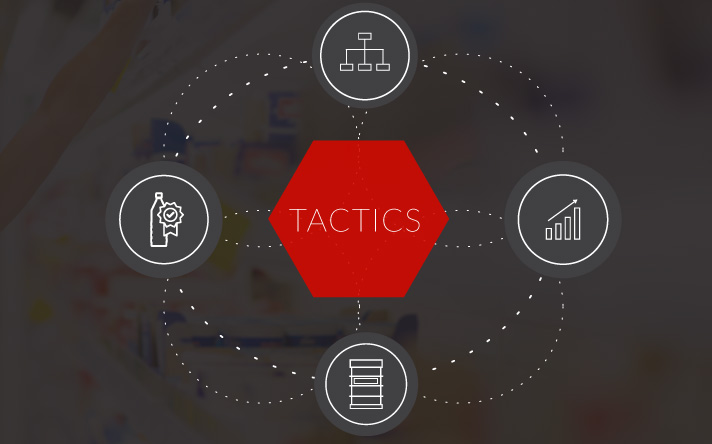 TACTICS