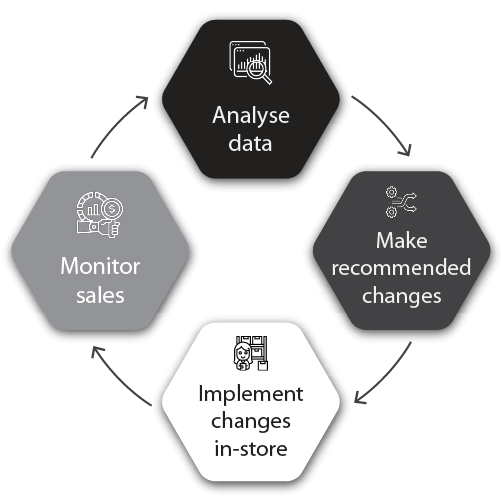 Analyse data

Make recommended changes

Implement changes in-store

Monitor sales