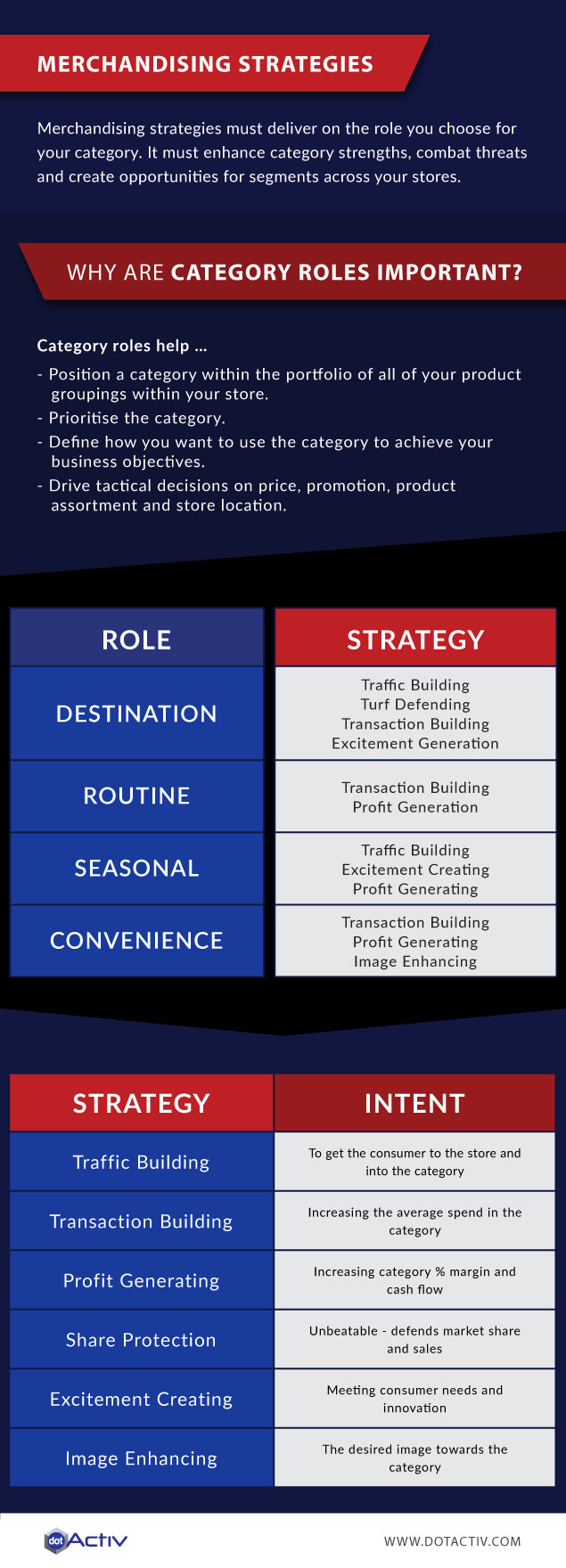 MERCHANDISING STRATEGIES

Merchandising strategies must deliver on the role you choose for your category. It must enhance category strengths, combat threats and create opportunities for segments across your stores.

WHY ARE CATEGORY ROLES IMPORTANT?

Category roles help ...
- Position a category within the portfolio of all of your product groupings within your store.
- Prioritise the category.
- Define how you want to use the category to achieve your business objectives.
- Drive tactical decisions on price, promotion, product assortment and store location.

| ROLE | STRATEGY |
|---|---|
| DESTINATION | Traffic Building Turf Defending Transaction Building Excitement Generation |
| ROUTINE | Transaction Building Profit Generation |
| SEASONAL | Traffic Building Excitement Creating Profit Generating |
| CONVENIENCE | Transaction Building Profit Generating Image Enhancing |

| STRATEGY | INTENT |
|---|---|
| Traffic Building | To get the consumer to the store and into the category |
| Transaction Building | Increasing the average spend in the category |
| Profit Generating | Increasing category % margin and cash flow |
| Share Protection | Unbeatable - defends market share and sales |
| Excitement Creating | Meeting consumer needs and innovation |
| Image Enhancing | The desired image towards the category |

dot Activ

WWW.DOTACTIV.COM